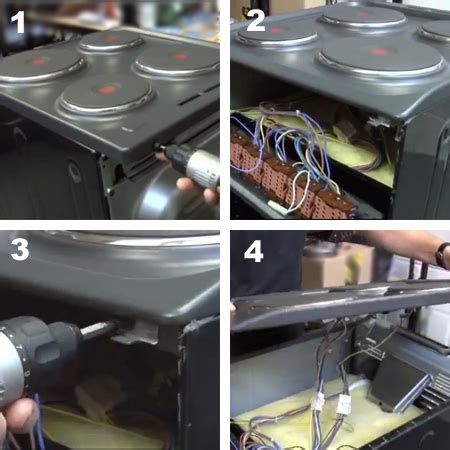 1

2

3

4